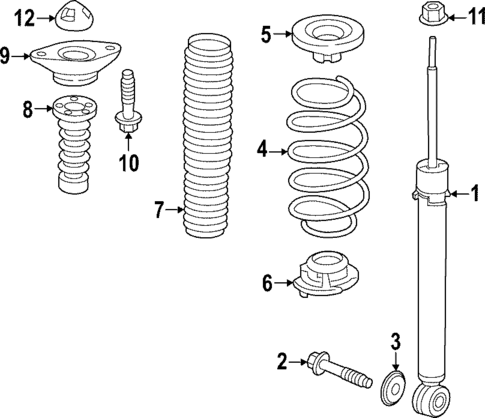 12
11
9
5
8
10
4
1
7
6
3
2