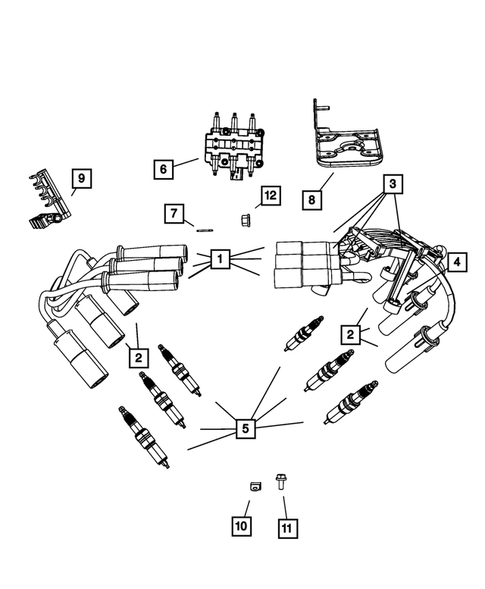 6
8
9
3
12
7
1
4
2
2
5
10
11