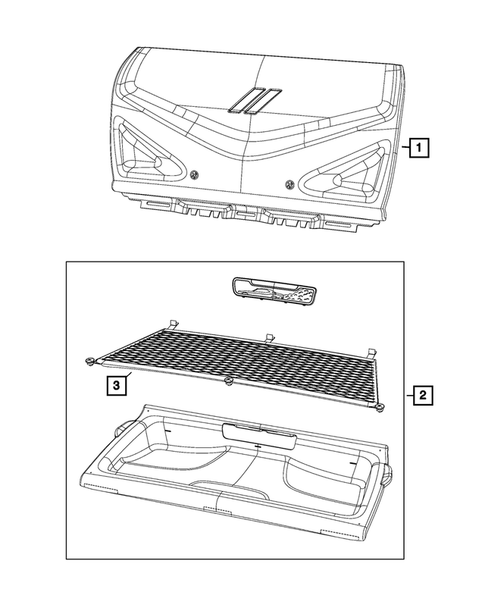 1

3

2