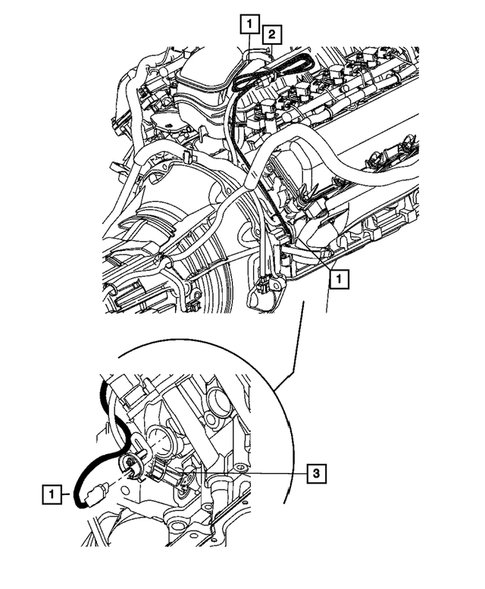 1
2
1
3
1