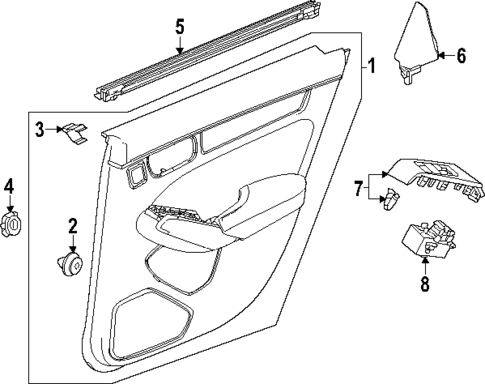 5
6
1
3
4
7
2
8