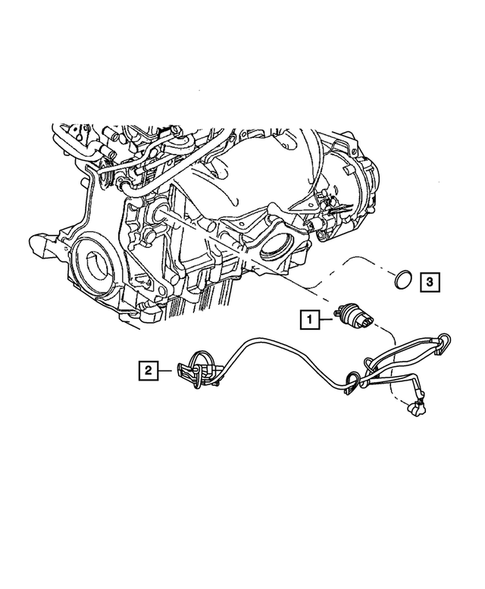 3
1
2