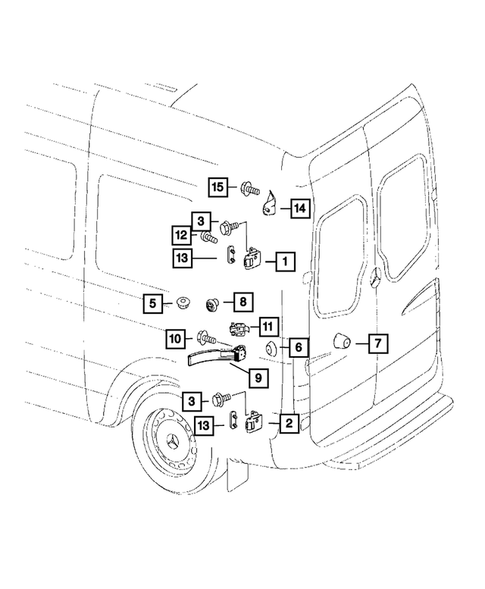 15
14
3
12
13
1
5
8
11
10
6
7
9
3
13
2