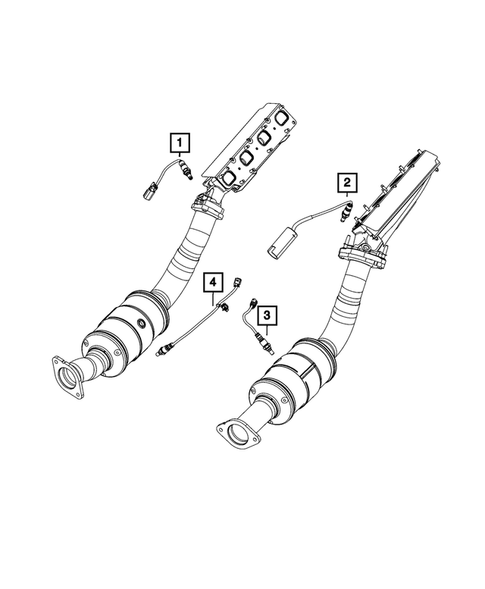 1
2
4
3