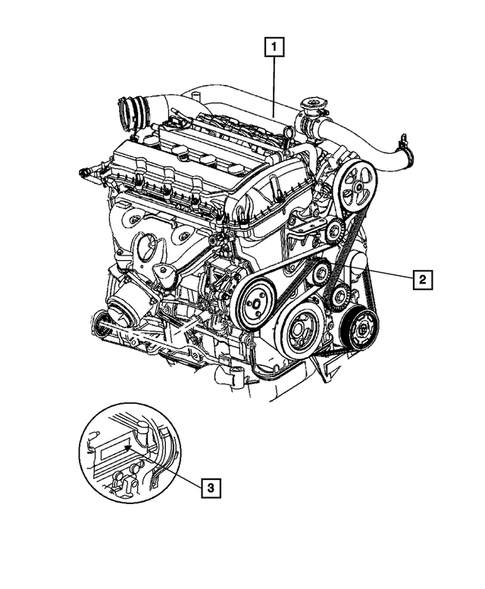 1

2

3