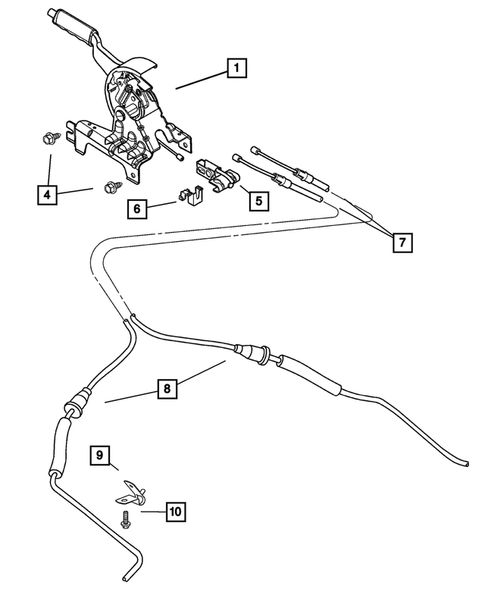 1
4
6
5
7
8
9
10