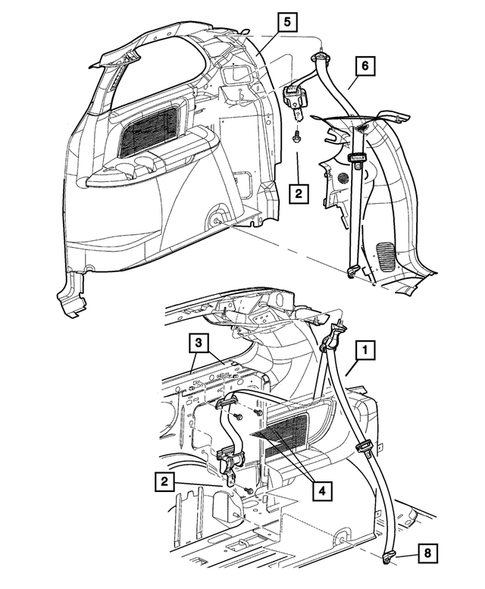 5
6
2
3
1
2
4
8