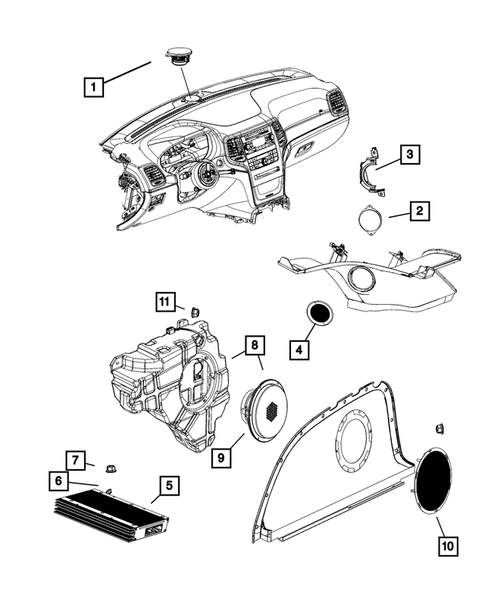 1
3
2
11
8
4
9
7
6
5
10