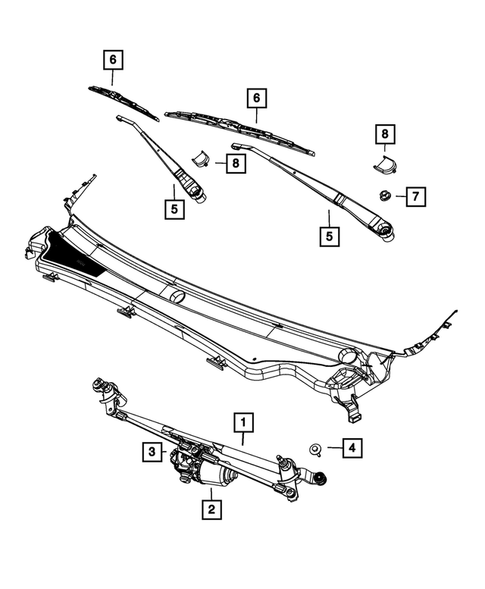 6
6
8
8
7
5
5
1
3
4
2