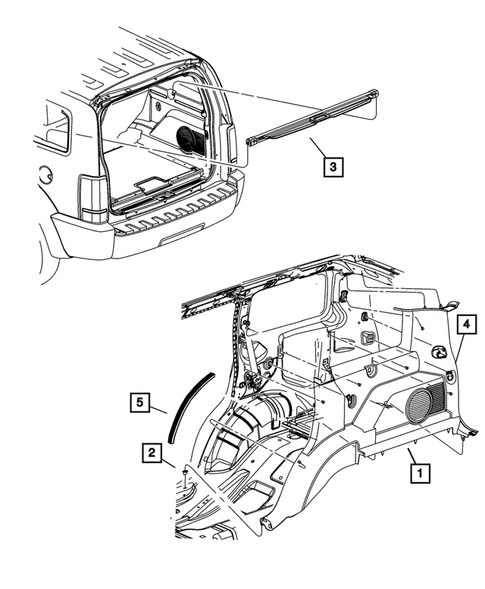 3

4

5

2

1