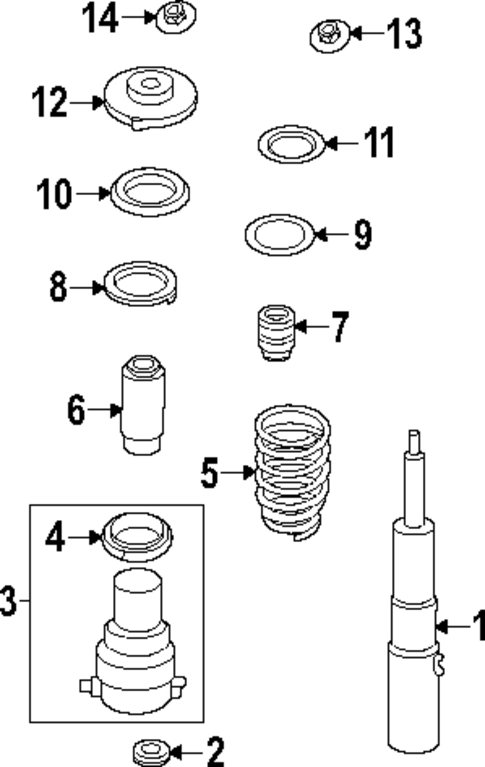 14
13
12
11
10
9
8
7
6
5
4
3
1
2