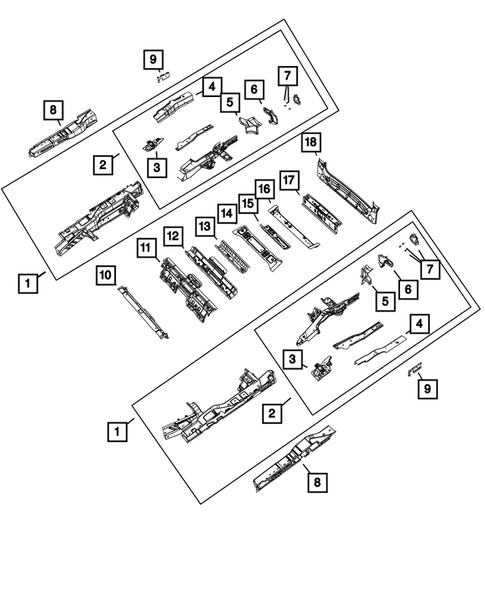 9
8
4
5
6
7
2
3
18
17
16
15
14
13
12
11
10
1
7
6
5
4
3
9
2
1
8