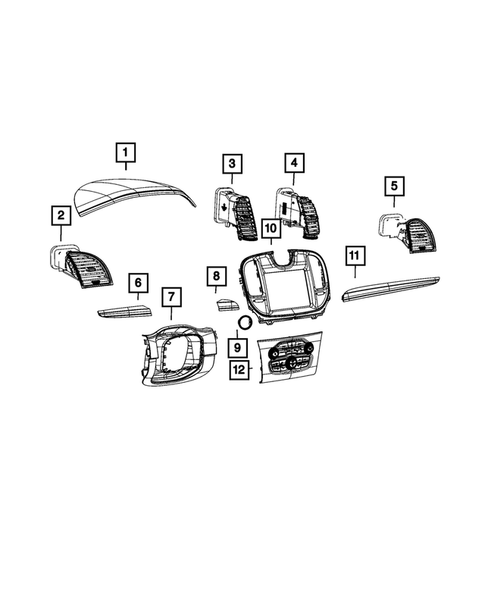 1
3
4
5
2
10
11
6
8
7
9
12