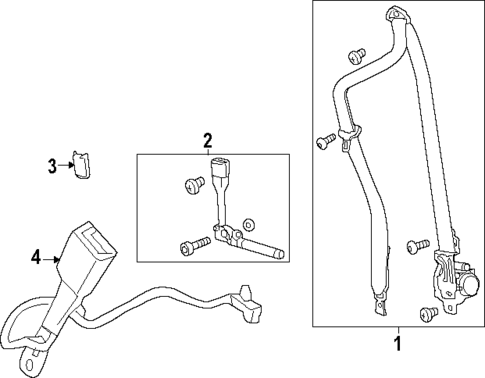 2
3
4
1