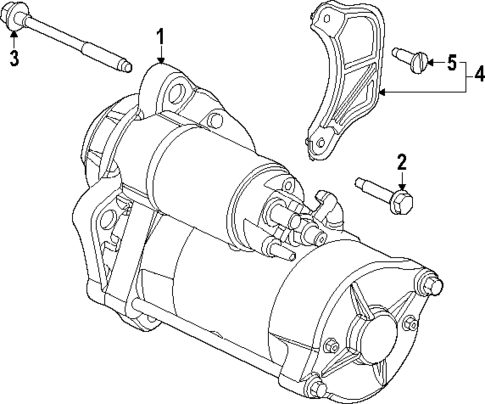 3
1
5
4
2