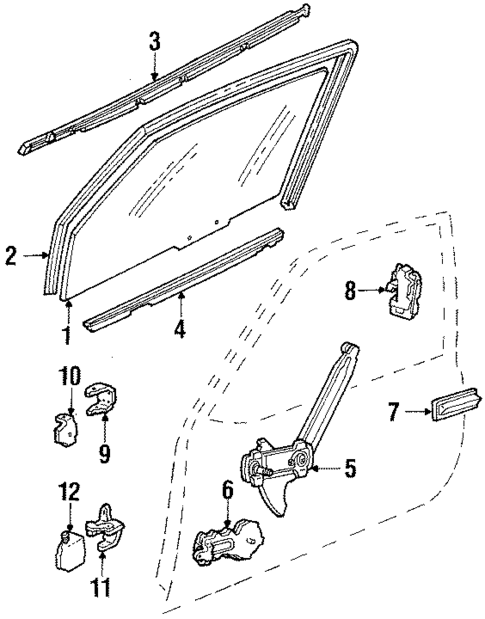 3
2
1
4
8
10
9
7
5
12
6
11