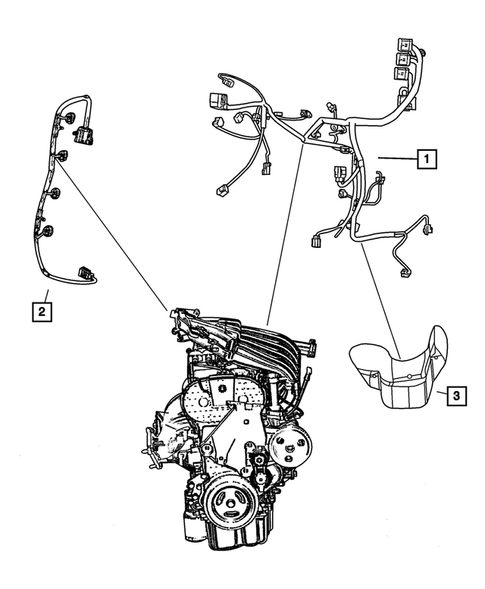 1

2

3