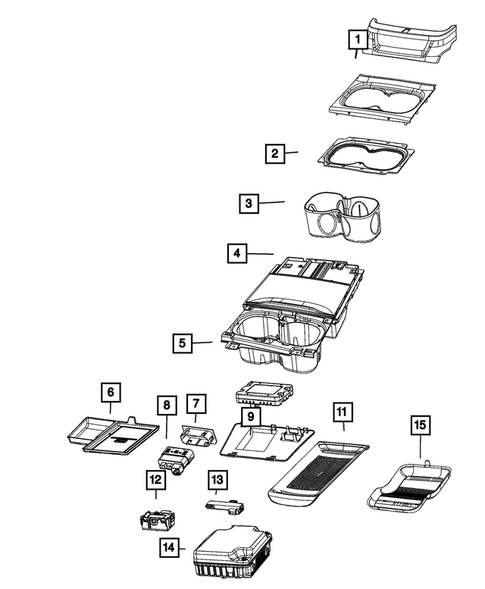 1
2
3
4
5
6
8
7
9
11
15
12
13
14