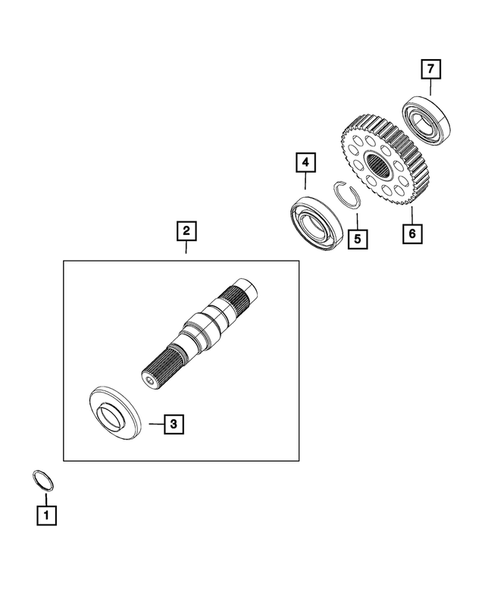 7

4

5

6

2

3

1