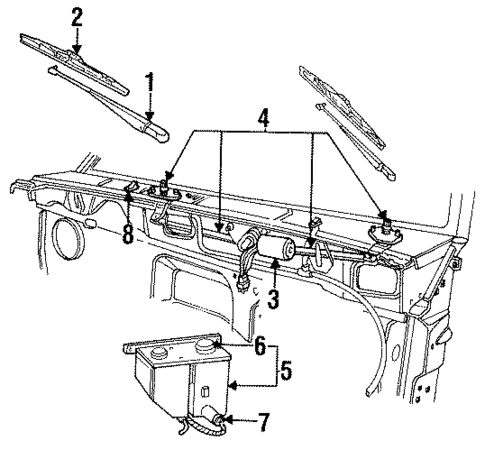 2
1
4
8
3
6
5
7