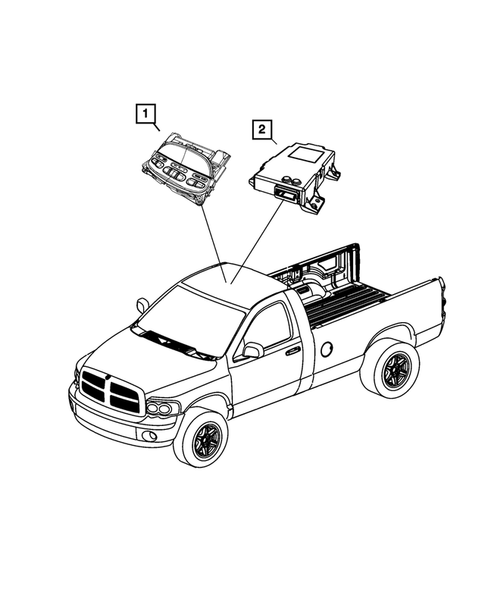 1

2