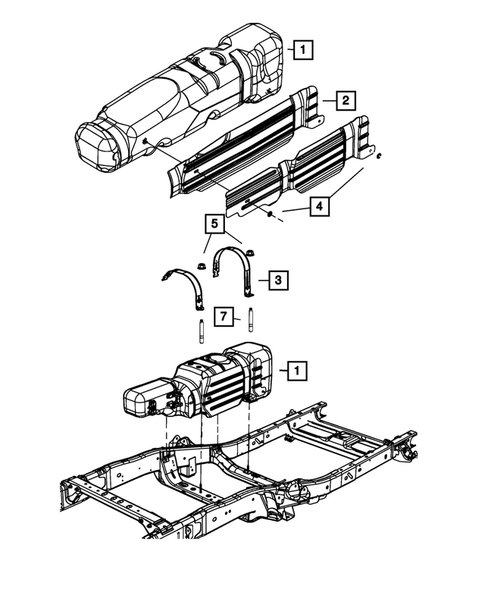 1
2
4
5
3
7
1