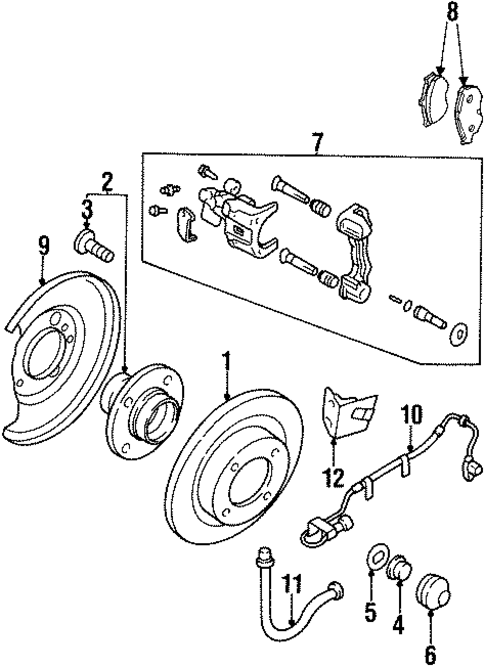 8
7
2
3
9
1
10
12
11
5
4
6