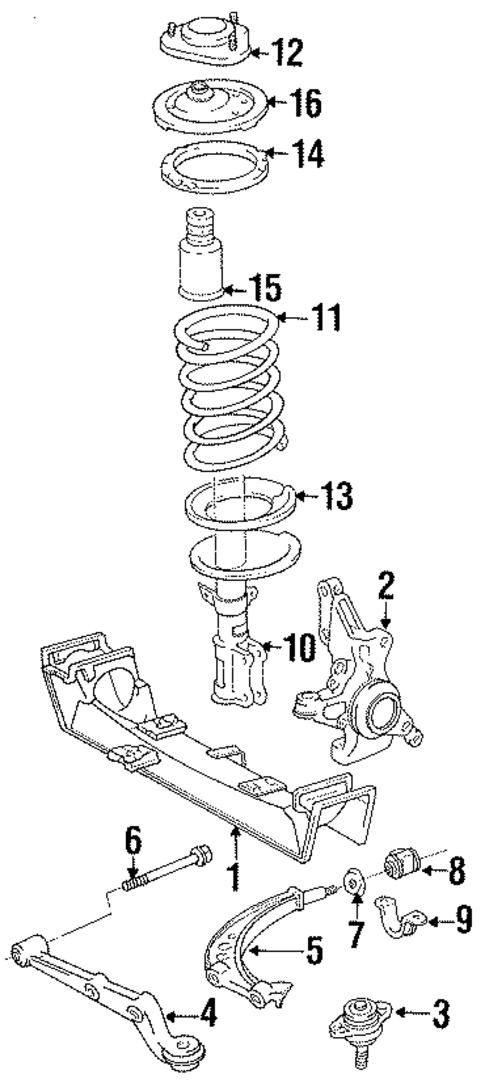 12
16
14
15
11
13
2
10
6
1
8
7
9
5
4
3