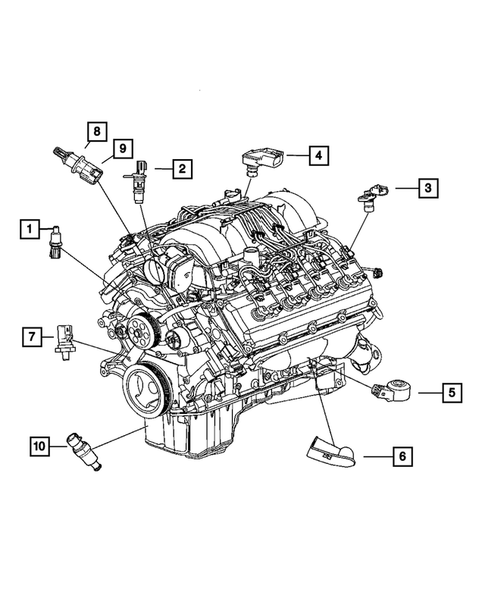 8
9
2
4
3
1
7
5
10
6