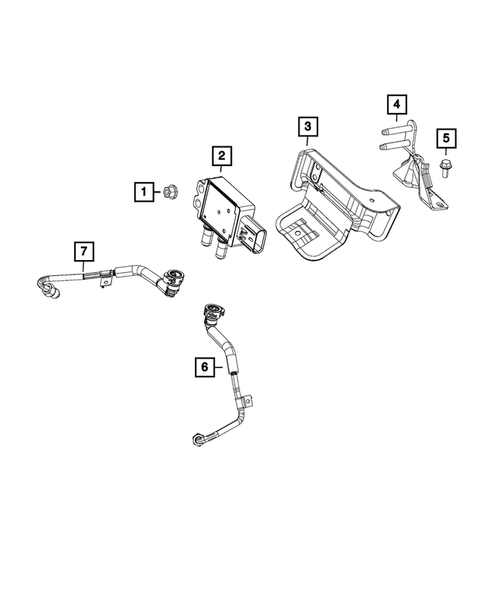 4
3
5
2
1
7
6