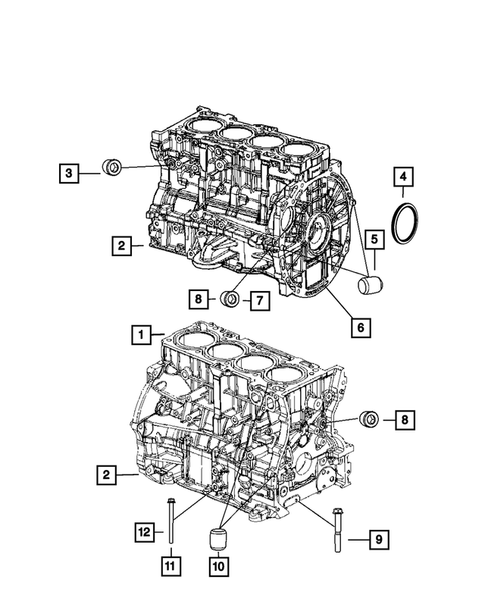 3
4
2
5
8
7
6
1
8
2
12
9
11
10