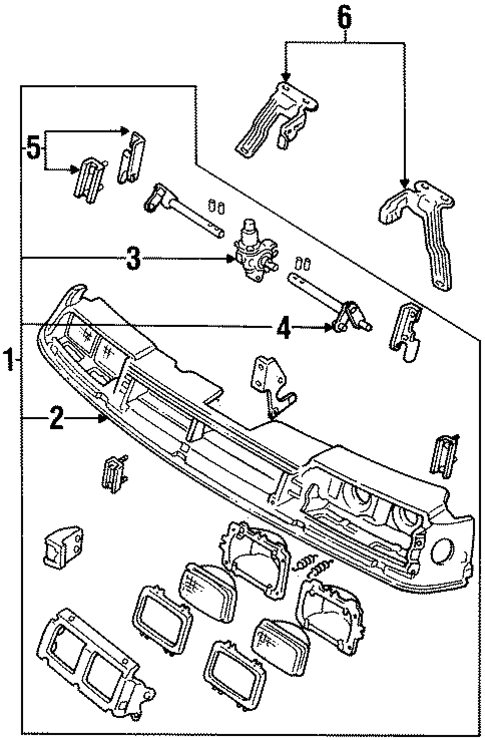 6
5
3
4
1
2