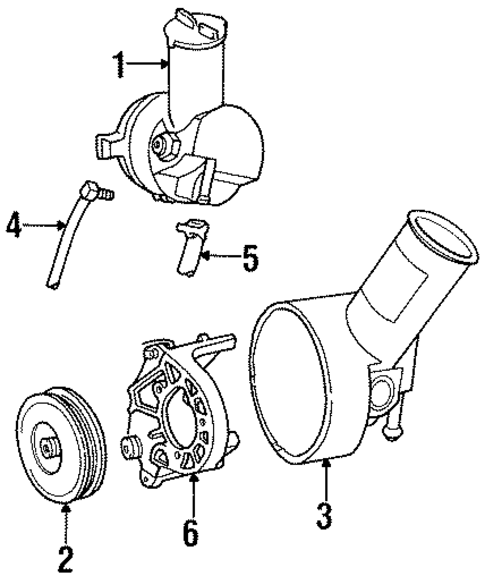 1
4
5
2
6
3