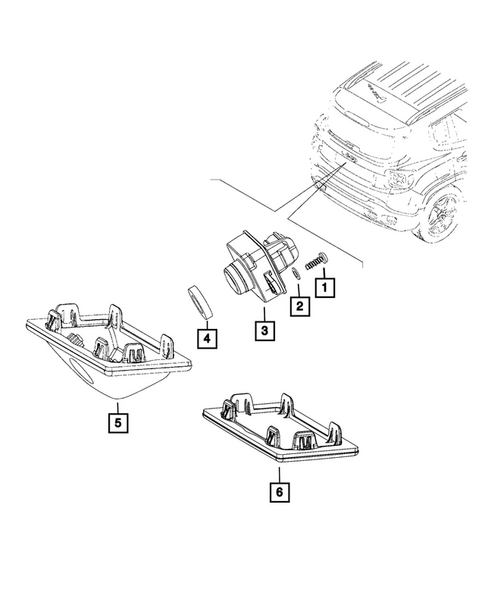 1
2
3
4
5
6