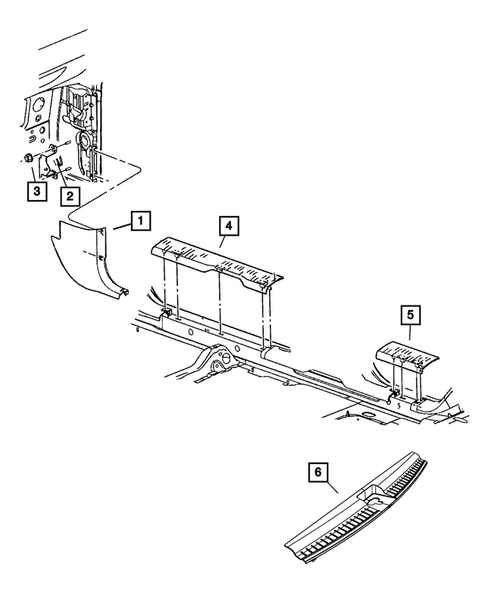 3
2
1
4
5
6