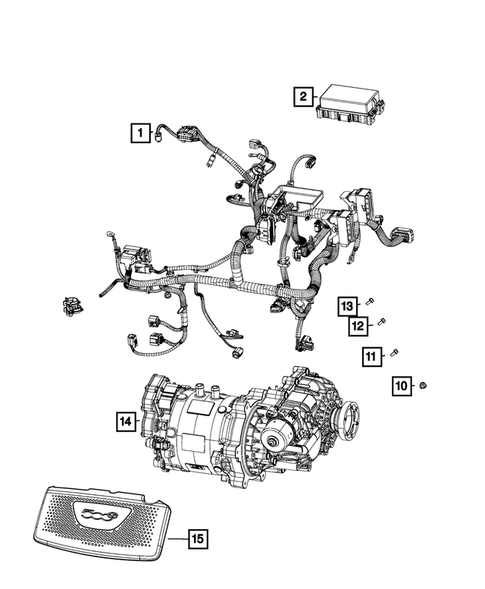 2
1
13
12
11
10
14
500
15