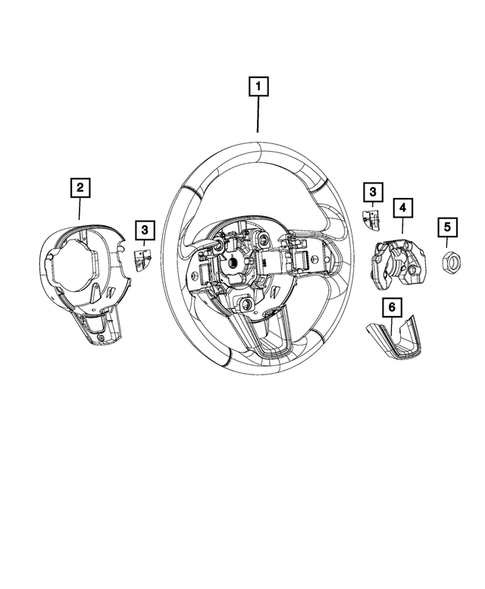 1
2
3
3
4
5
6