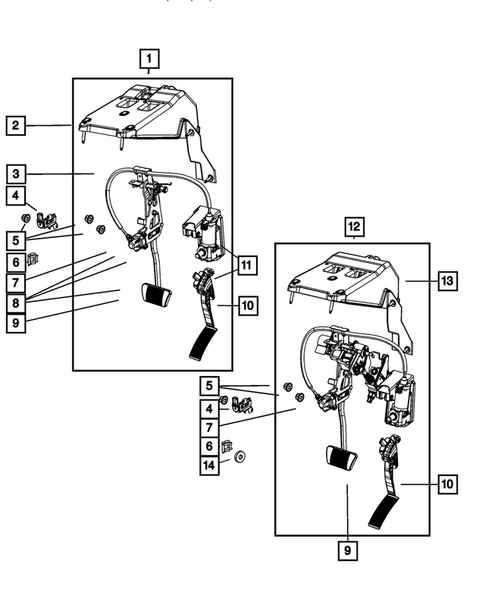 1
2
3
4
5
6
7
8
9
11
10
12
13
5
4
7
6
14
10
9