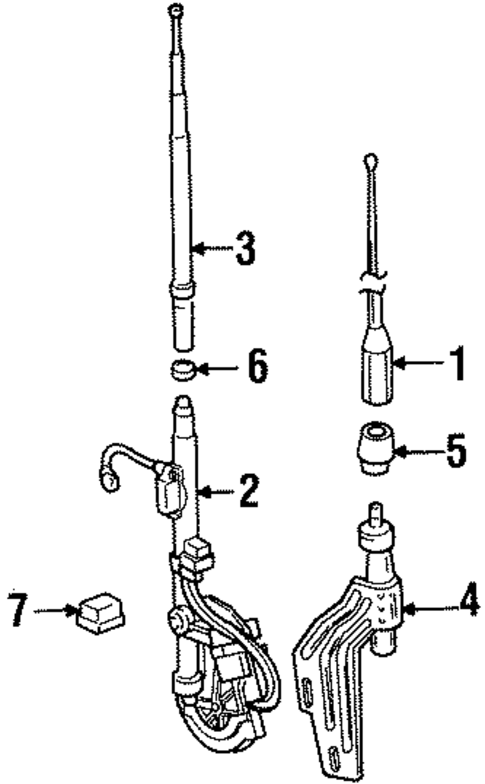 3
1
6
5
2
7
4