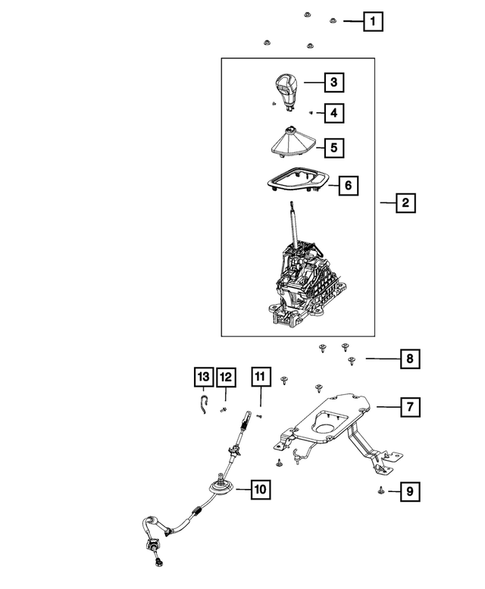 1
3
4
5
6
2
8
13
12
11
7
10
9