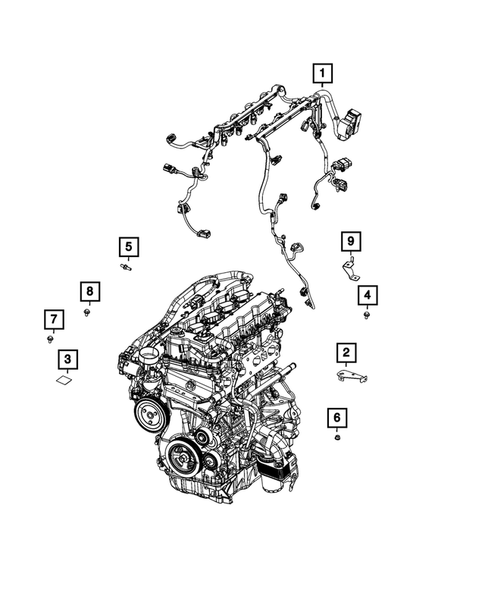 1
5
9
8
4
7
3
2
6