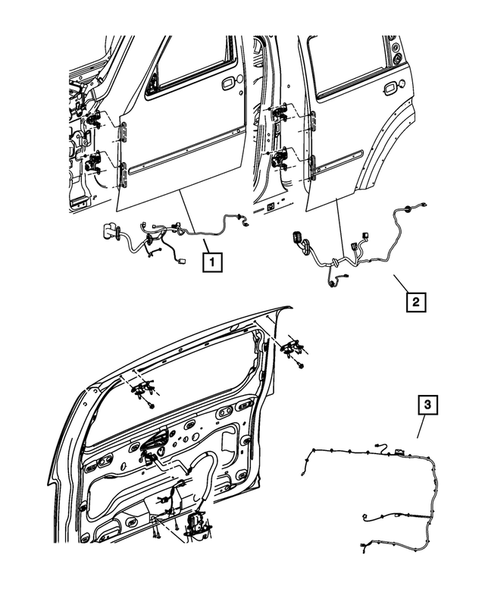 1
2
3