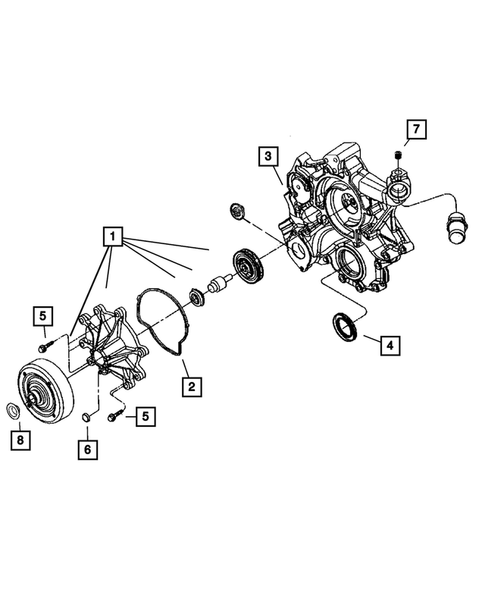 7
3
1
5
4
2
5
8
6