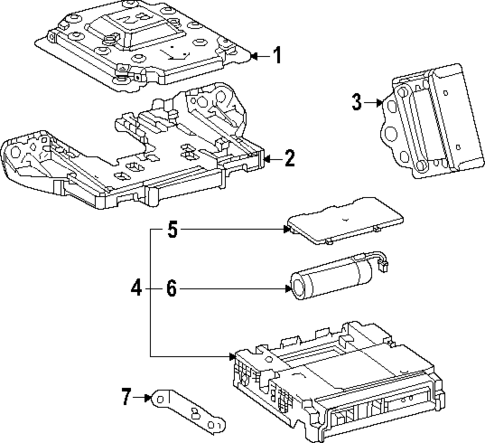 1
3
2
5
4
6
7