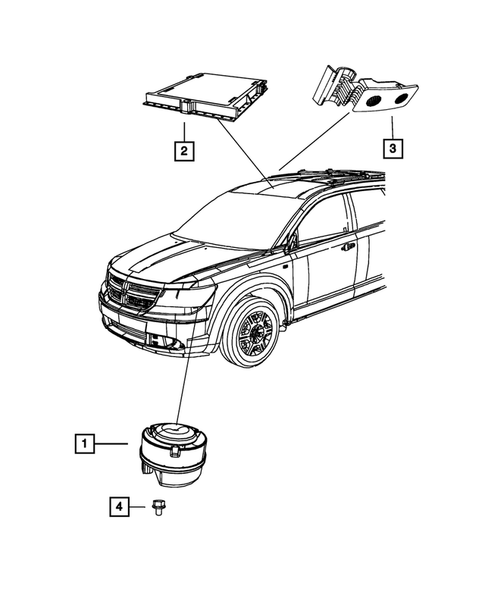 2
3
1
4