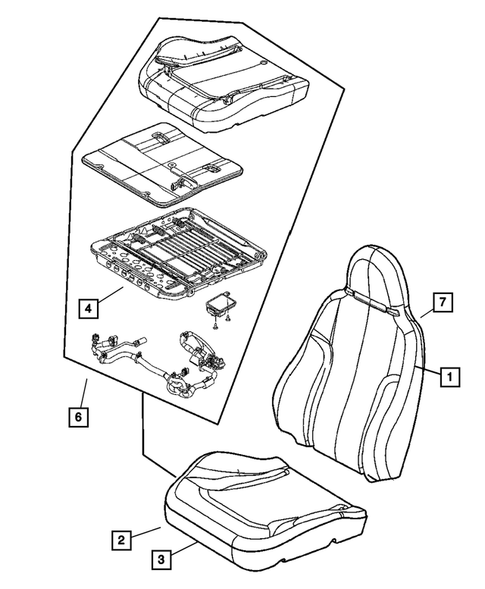 4
7
1
6
2
3