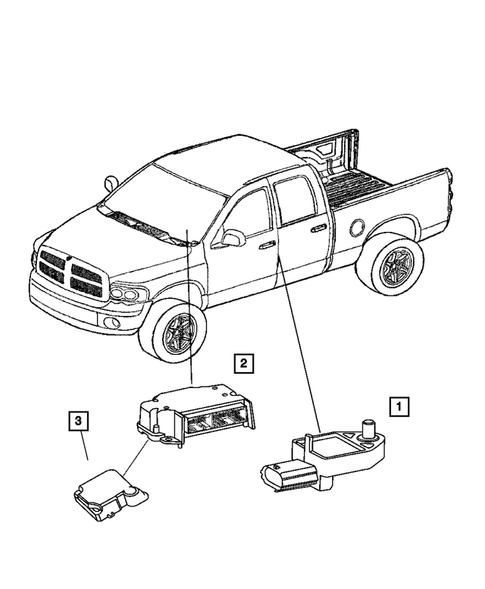 2

1

3