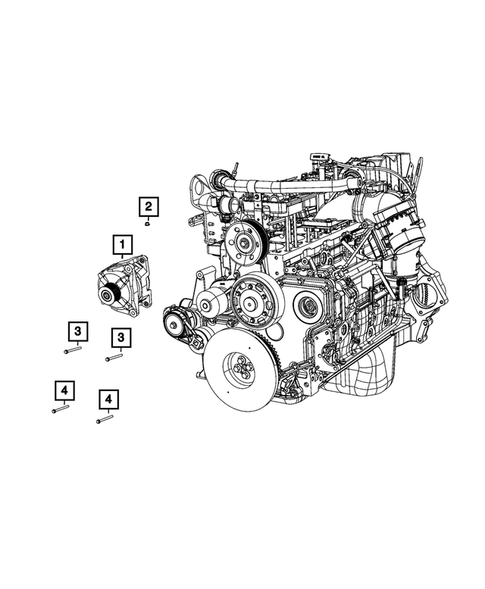 2
1
3
3
4
4