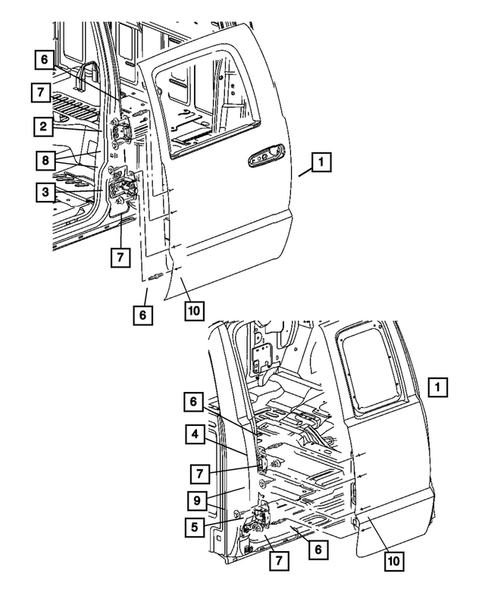 6
7
2
8
3
7
6
10
1
1
6
4
7
9
5
7
6
10