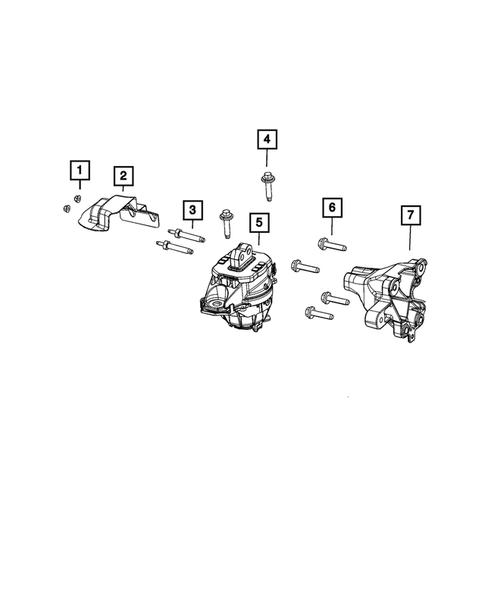 1
2
3
4
5
6
7